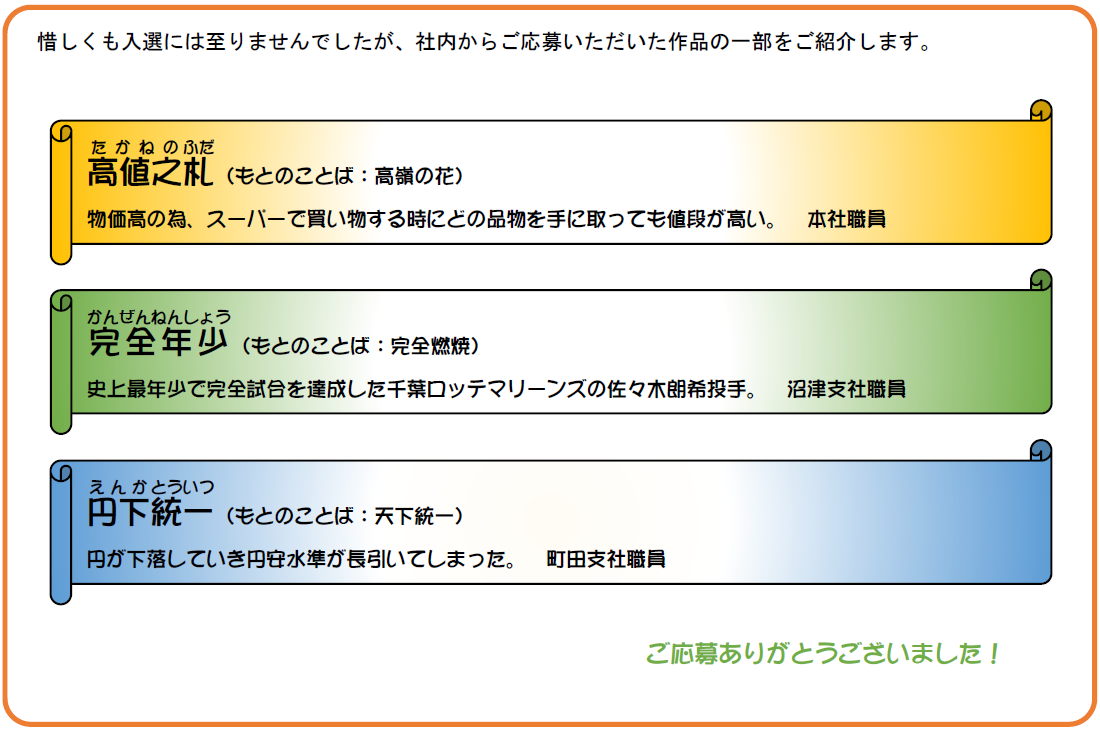 惜しくも入選には至りませんでしたが、社内からご応募いただいた作品の一部をご紹介します。

たかねのふだ
高値之札（もとのことば：高嶺の花）

物価高の為、スーパーで買い物する時にどの品物を手に取っても値段が高い。 本社職員

かんぜんねんしょう
完全年少（もとのことば：完全燃焼）

史上最年少で完全試合を達成した千葉ロッテマリーンズの佐々木朗希投手。 沼津支社職員

えんかとういつ
円下統一（もとのことば：天下統一）

円が下落していき円安水準が長引いてしまった。 町田支社職員

ご応募ありがとうございました！